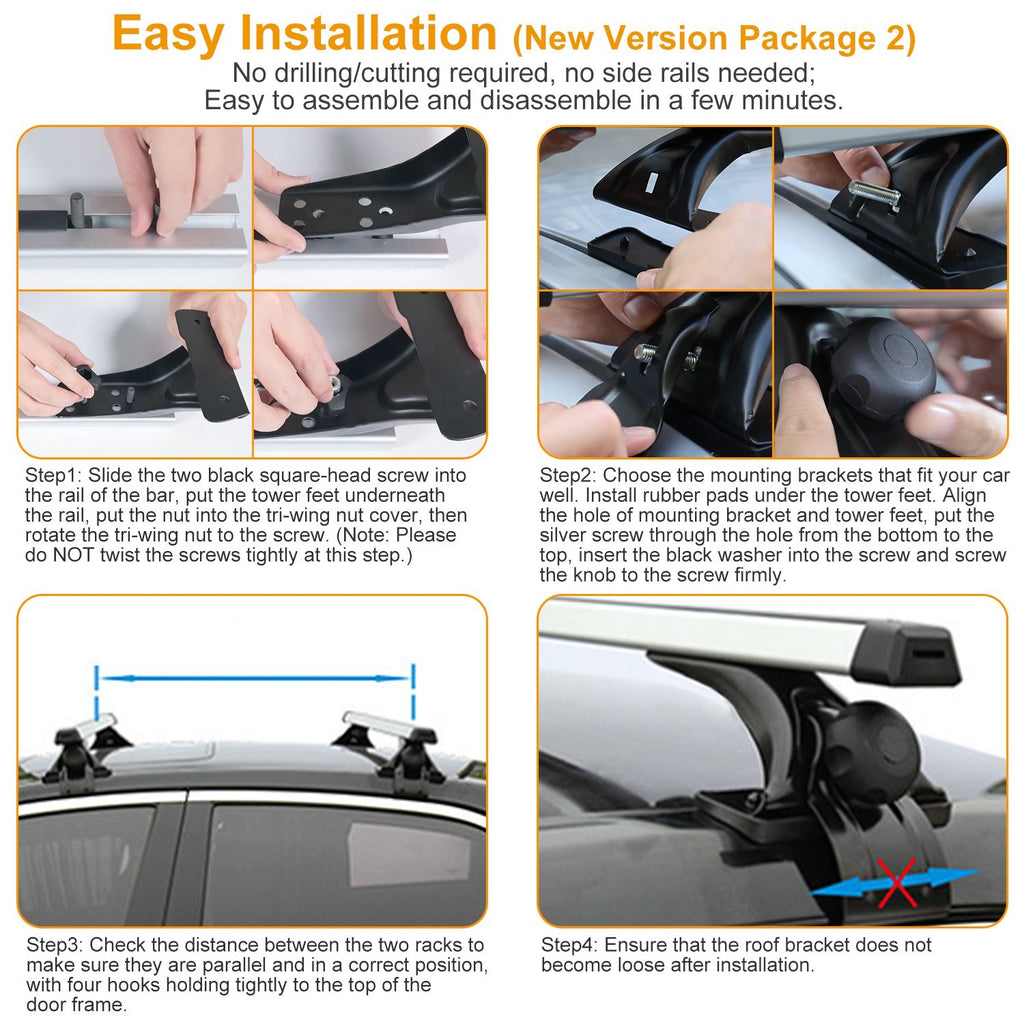 Easy Installation (New Version Package 2)
No drilling/cutting required, no side rails needed;
Easy to assemble and disassemble in a few minutes.

Step1: Slide the two black square-head screw into the rail of the bar, put the tower feet underneath the rail, put the nut into the tri-wing nut cover, then rotate the tri-wing nut to the screw. (Note: Please do NOT twist the screws tightly at this step.)

Step2: Choose the mounting brackets that fit your car well. Install rubber pads under the tower feet. Align the hole of mounting bracket and tower feet, put the silver screw through the hole from the bottom to the top, insert the black washer into the screw and screw the knob to the screw firmly.

Step3: Check the distance between the two racks to make sure they are parallel and in a correct position, with four hooks holding tightly to the top of the door frame.

Step4: Ensure that the roof bracket does not become loose after installation.