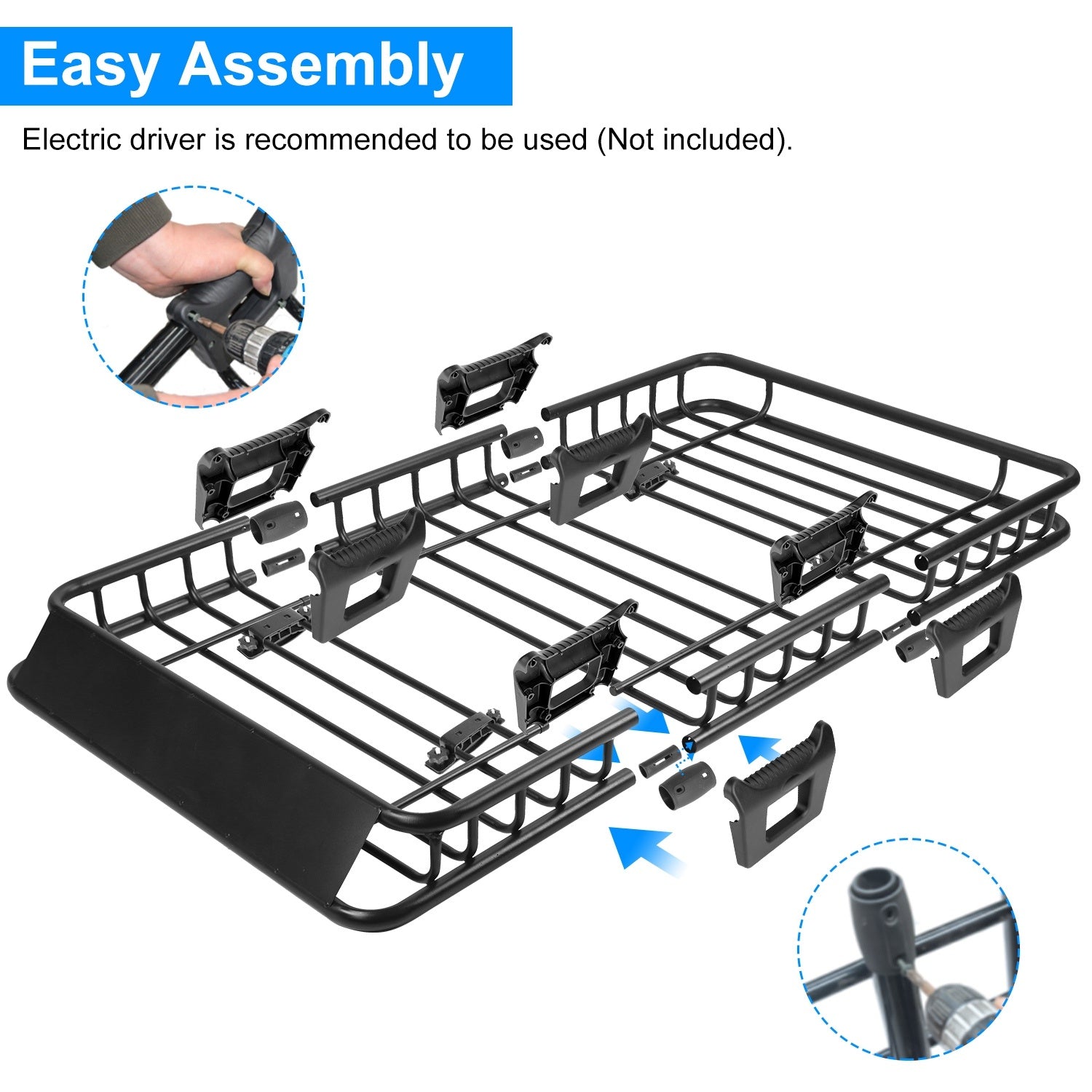 Easy Assembly

Electric driver is recommended to be used (Not included).