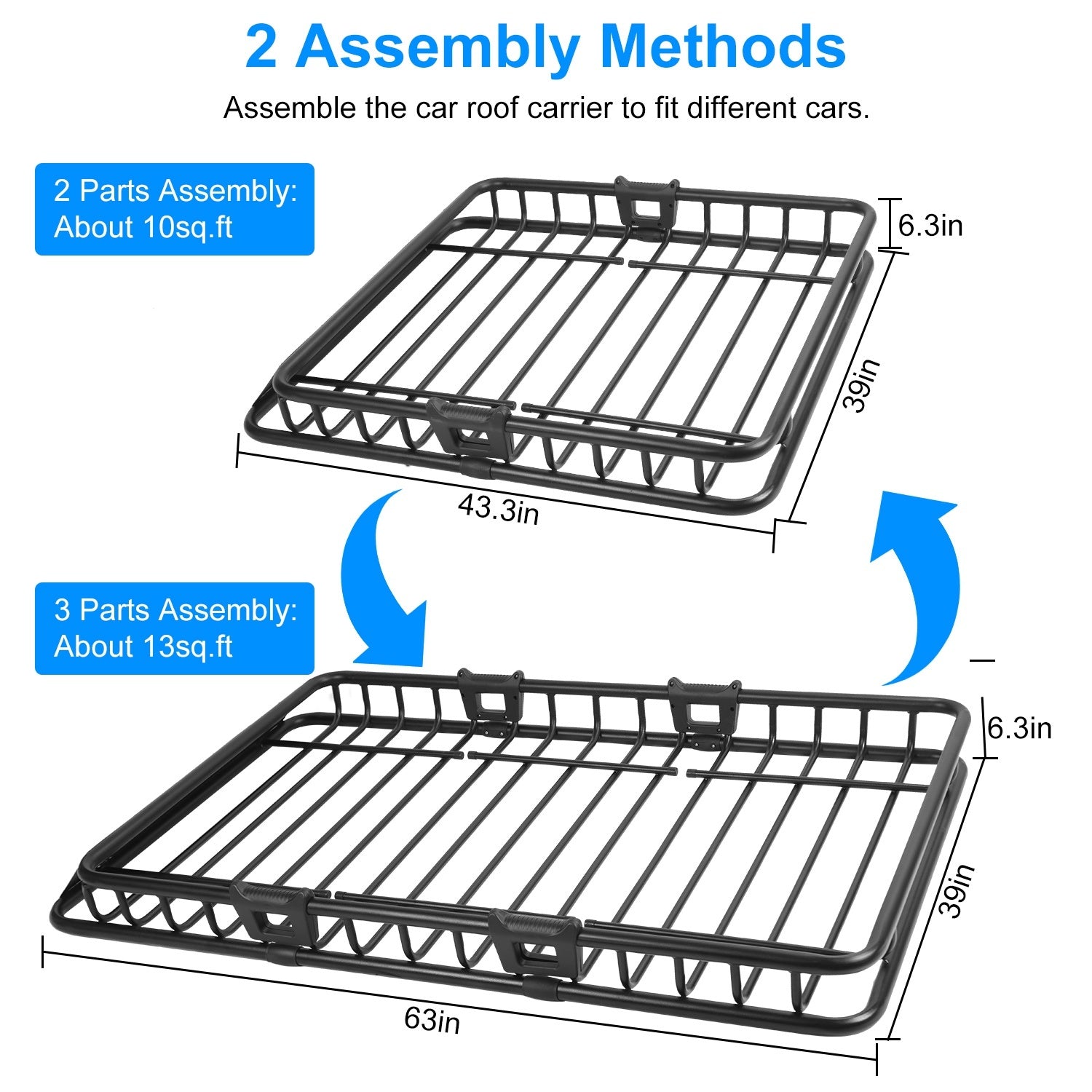 2 Assembly Methods

Assemble the car roof carrier to fit different cars.

2 Parts Assembly: About 10sq.ft

6.3in

39in

43.3in

3 Parts Assembly: About 13sq.ft

6.3in

39in

63in