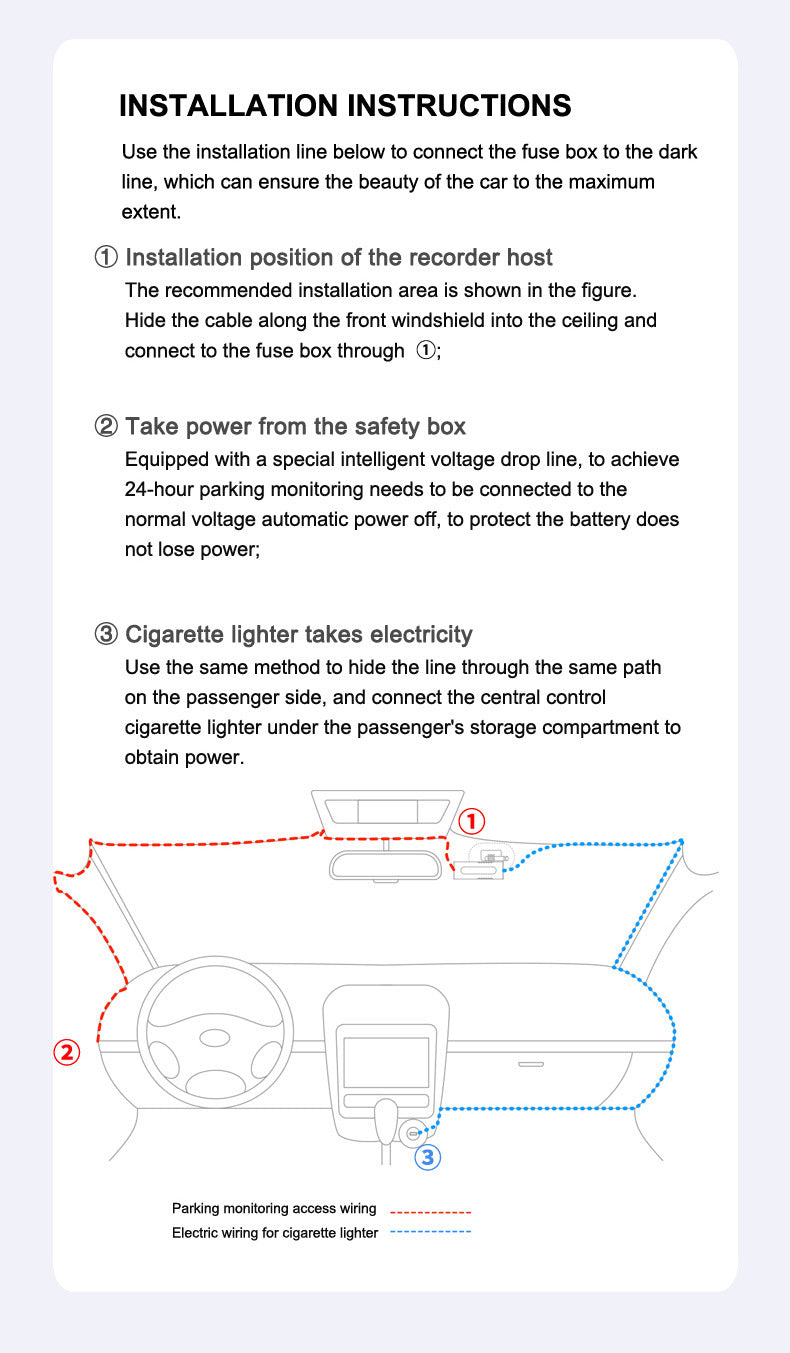 INSTALLATION INSTRUCTIONS

Use the installation line below to connect the fuse box to the dark line, which can ensure the beauty of the car to the maximum extent.

① Installation position of the recorder host

The recommended installation area is shown in the figure. Hide the cable along the front windshield into the ceiling and connect to the fuse box through ①;

② Take power from the safety box

Equipped with a special intelligent voltage drop line, to achieve 24-hour parking monitoring needs to be connected to the normal voltage automatic power off, to protect the battery does not lose power;

③ Cigarette lighter takes electricity

Use the same method to hide the line through the same path on the passenger side, and connect the central control cigarette lighter under the passenger's storage compartment to obtain power.

①

②

③

Parking monitoring access wiring

Electric wiring for cigarette lighter